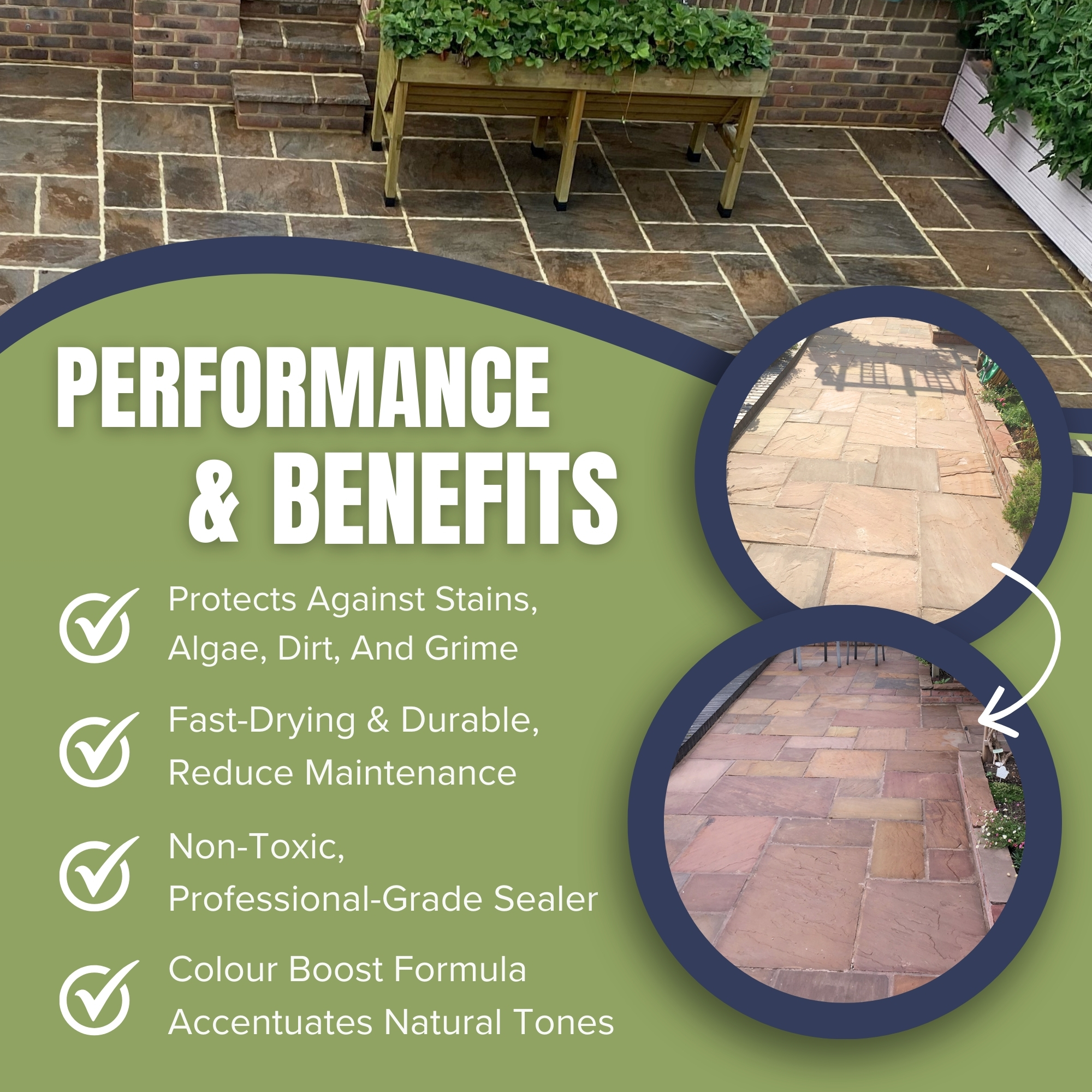 PERFORMANCE & BENEFITS

Protects Against Stains, Algae, Dirt, And Grime

Fast-Drying & Durable, Reduce Maintenance

Non-Toxic, Professional-Grade Sealer

Colour Boost Formula Accentuates Natural Tones