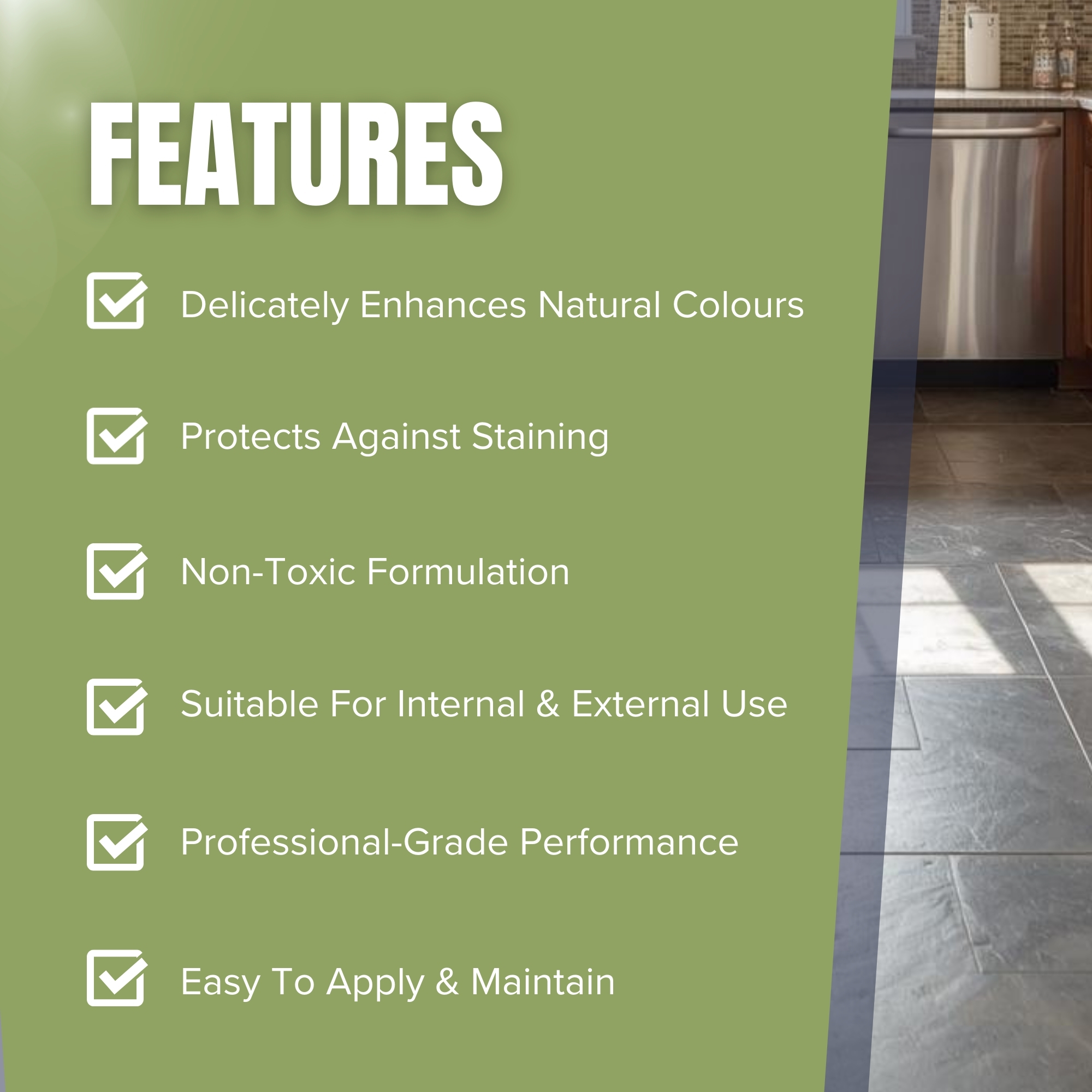 FEATURES

Delicately Enhances Natural Colours

Protects Against Staining

Non-Toxic Formulation

Suitable For Internal & External Use

Professional-Grade Performance

Easy To Apply & Maintain