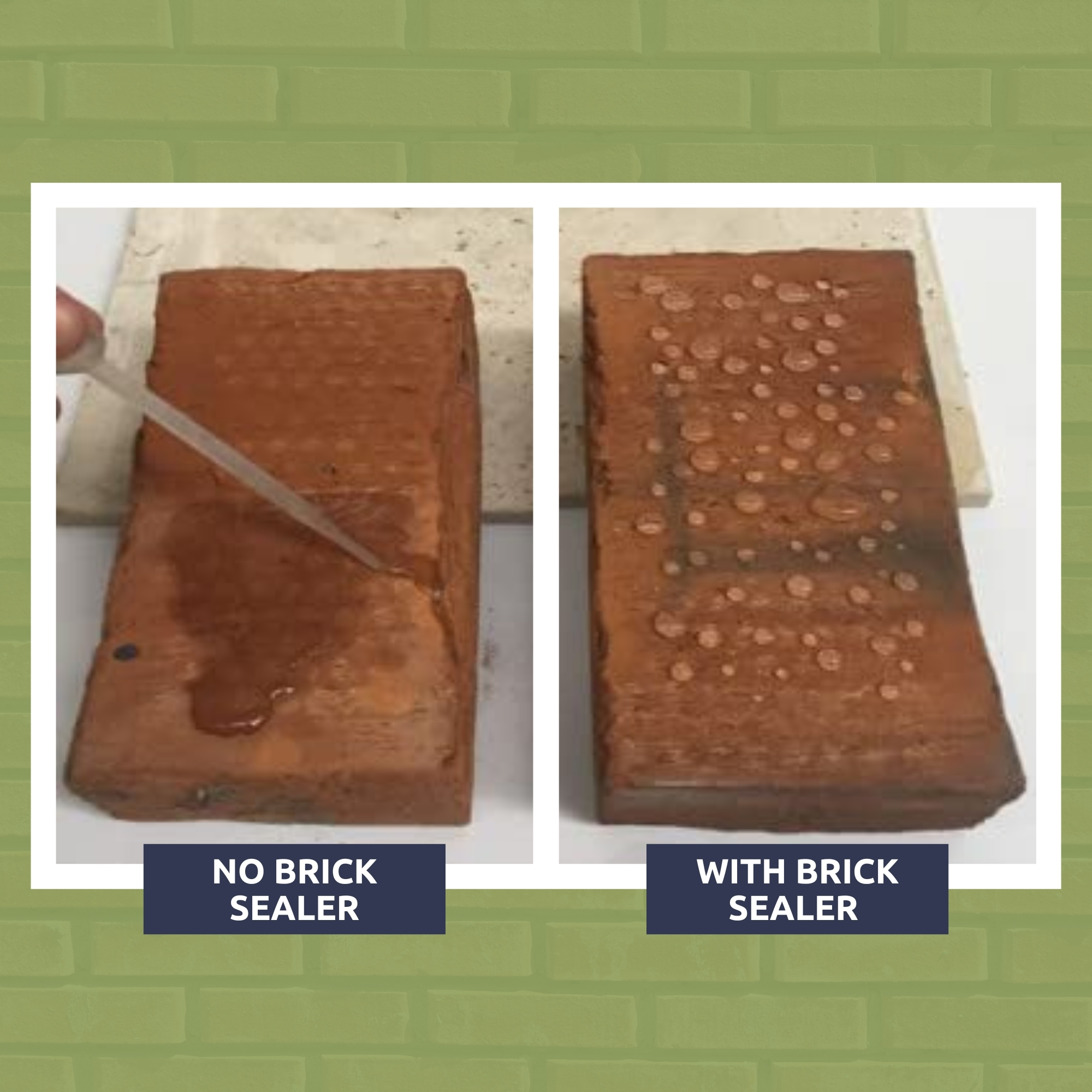 NO BRICK SEALER

WITH BRICK SEALER