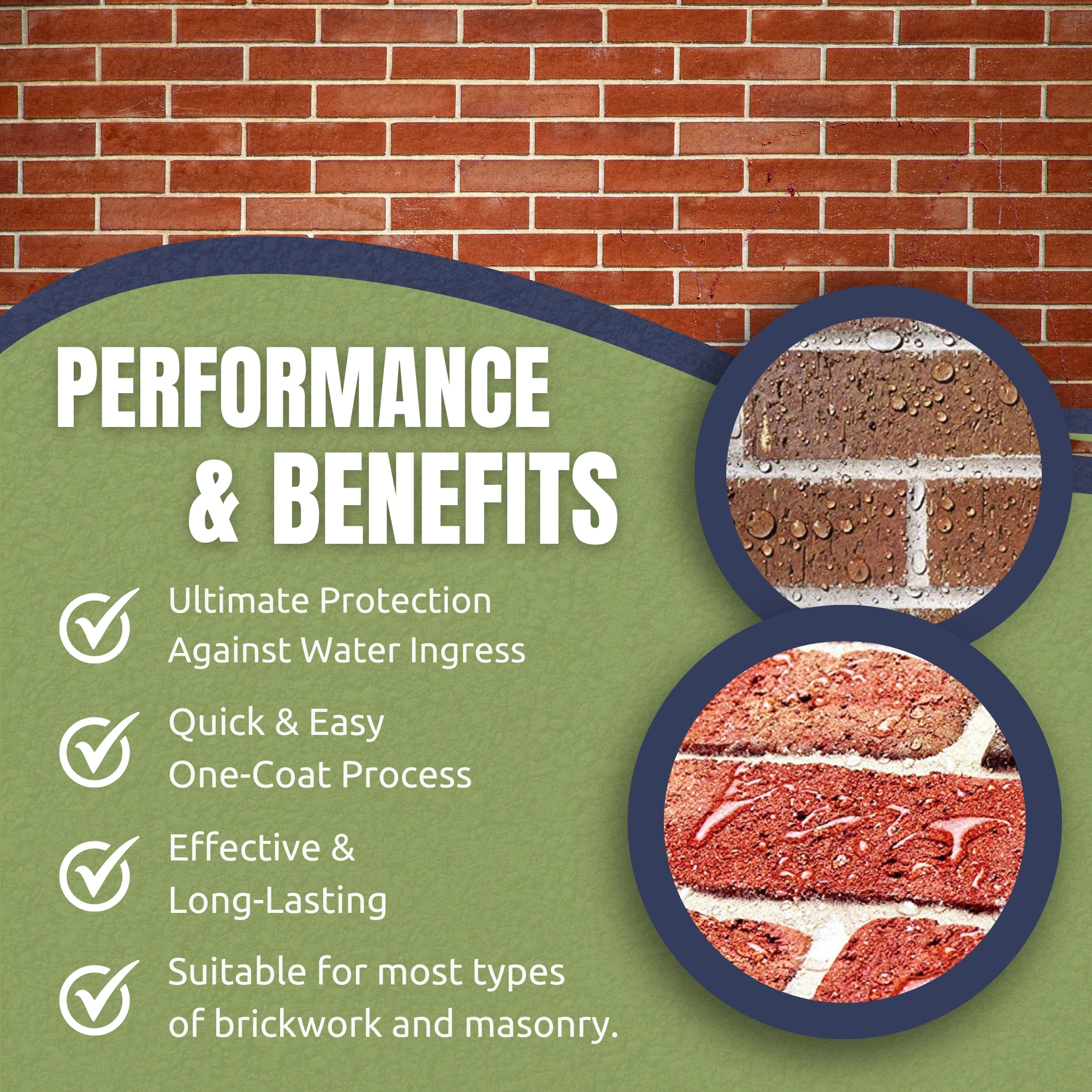 PERFORMANCE & BENEFITS

Ultimate Protection Against Water Ingress

Quick & Easy One-Coat Process

Effective & Long-Lasting

Suitable for most types of brickwork and masonry.