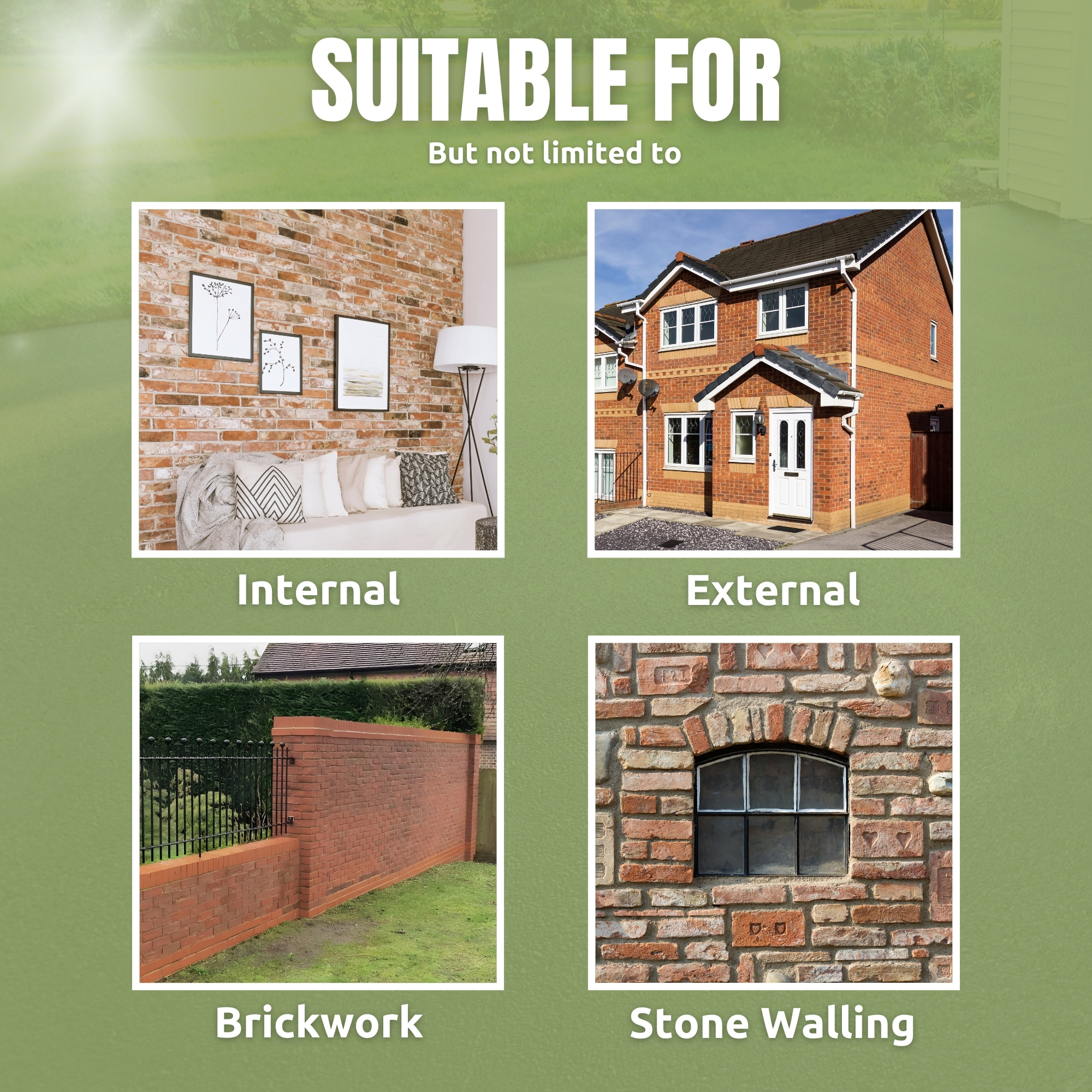 SUITABLE FOR

But not limited to

Internal

External

Brickwork

Stone Walling