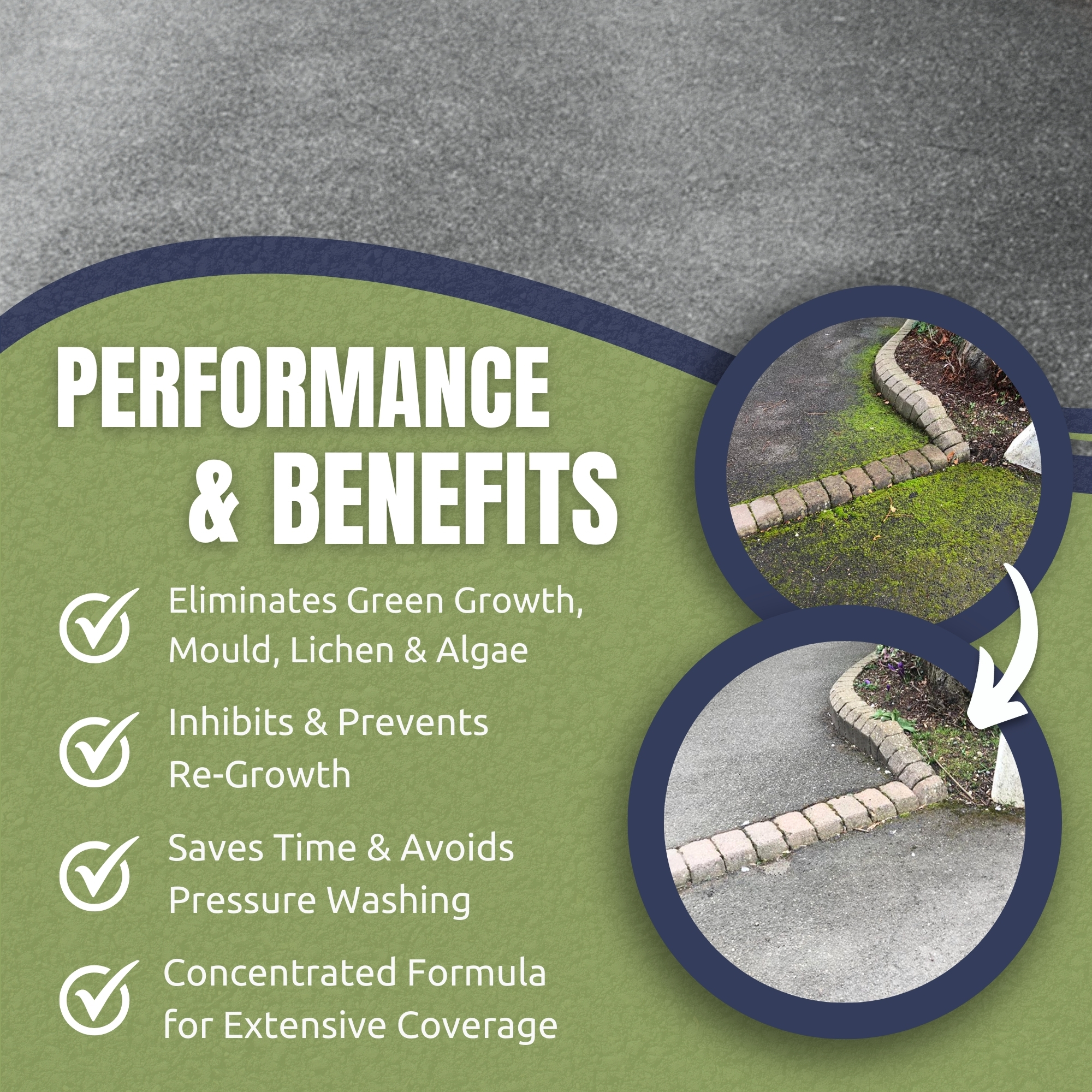 PERFORMANCE & BENEFITS

Eliminates Green Growth, Mould, Lichen & Algae

Inhibits & Prevents Re-Growth

Saves Time & Avoids Pressure Washing

Concentrated Formula for Extensive Coverage