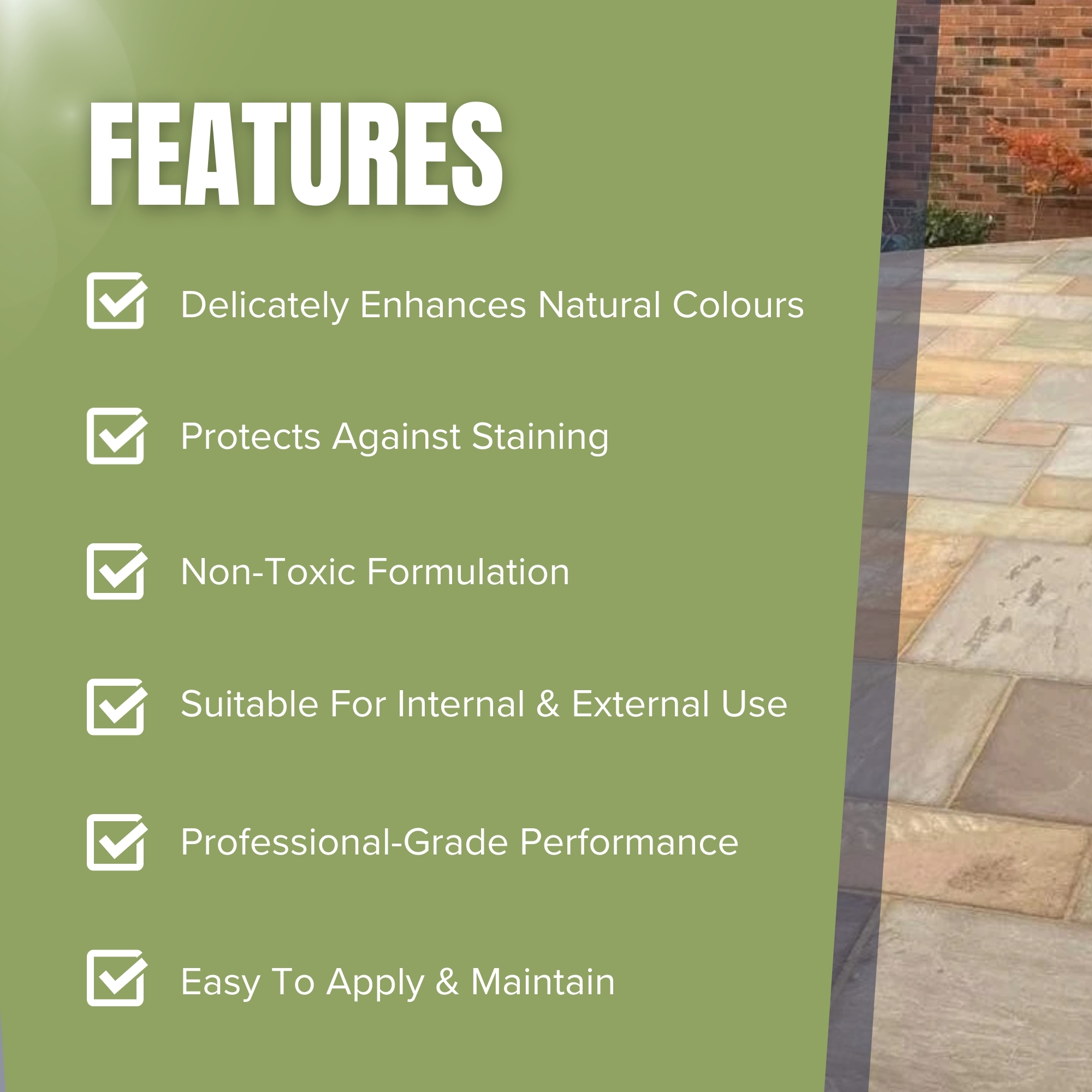 FEATURES

Delicately Enhances Natural Colours

Protects Against Staining

Non-Toxic Formulation

Suitable For Internal & External Use

Professional-Grade Performance

Easy To Apply & Maintain