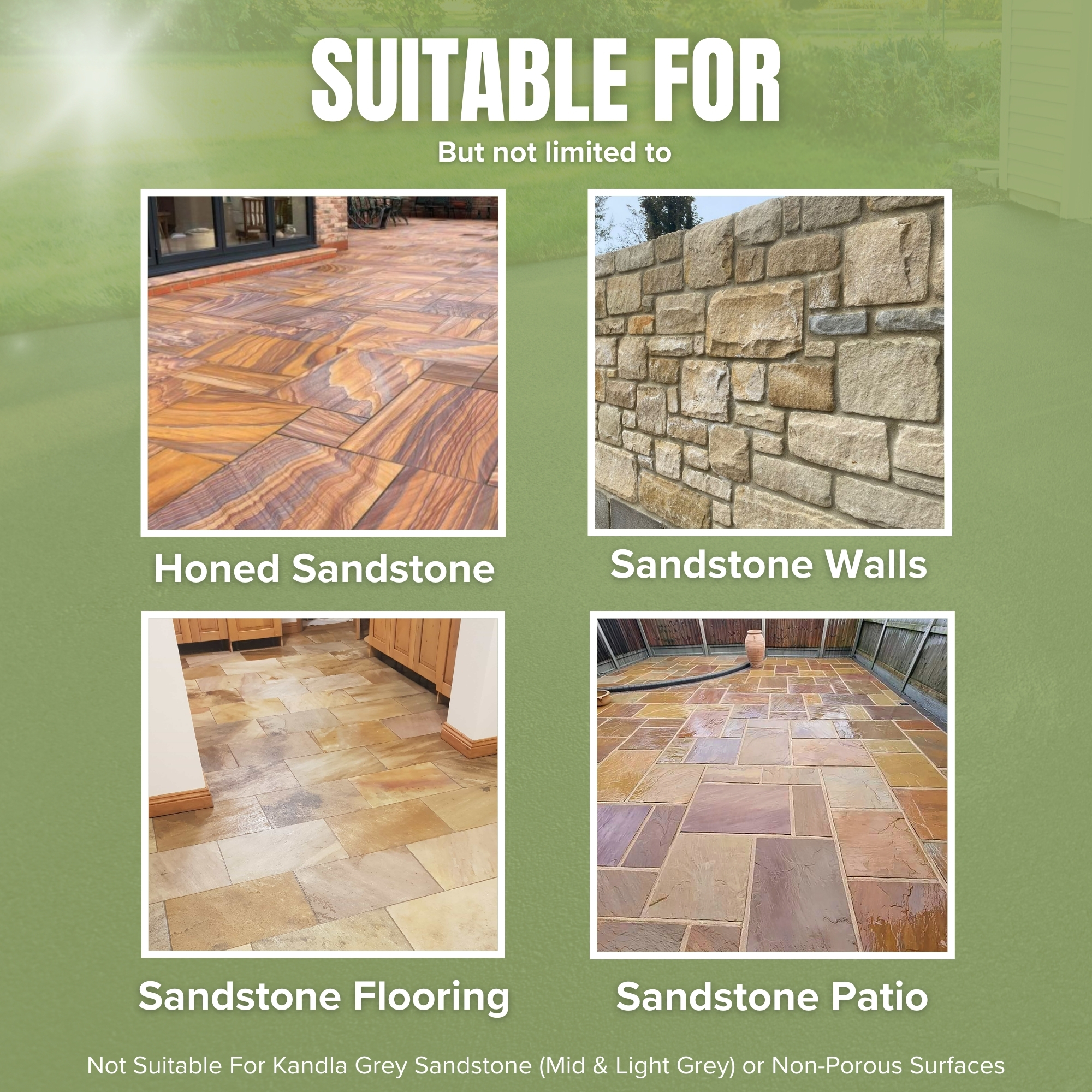 SUITABLE FOR

But not limited to

Honed Sandstone

Sandstone Walls

Sandstone Flooring

Sandstone Patio

Not Suitable For Kandla Grey Sandstone (Mid & Light Grey) or Non-Porous Surfaces